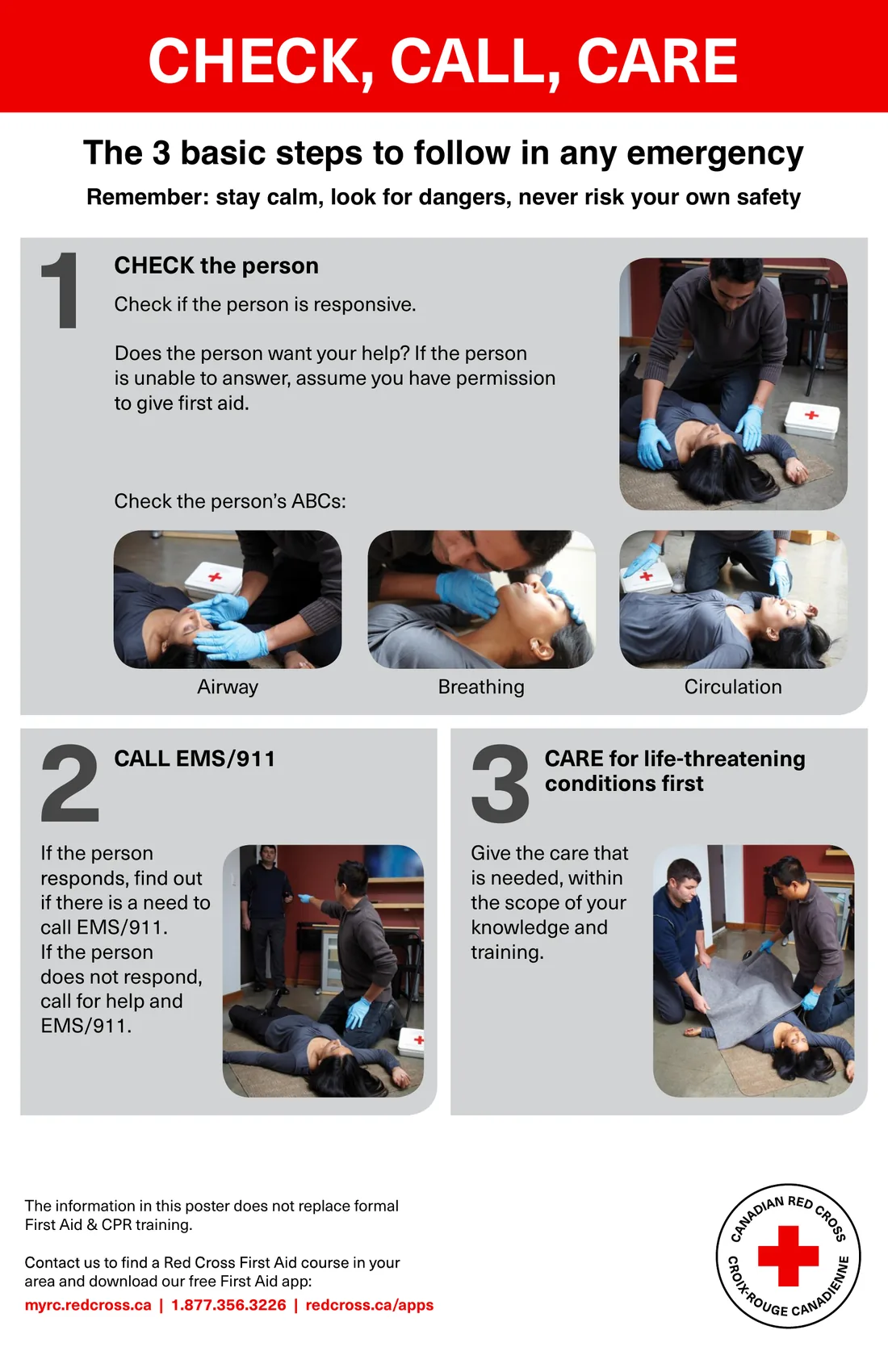 CHECK, CALL, CARE

The 3 basic steps to follow in any emergency

Remember: stay calm, look for dangers, never risk your own safety

1

CHECK the person

Check if the person is responsive.

Does the person want your help? If the person is unable to answer, assume you have permission to give first aid.

Check the person's ABCs:

Airway

Breathing

Circulation

2

CALL EMS/911

If the person responds, find out if there is a need to call EMS/911. If the person does not respond, call for help and EMS/911.

3

CARE for life-threatening conditions first

Give the care that is needed, within the scope of your knowledge and training.

The information in this poster does not replace formal First Aid & CPR training.

Contact us to find a Red Cross First Aid course in your area and download our free First Aid app:

myrc.redcross.ca | 1.877.356.3226 | redcross.ca/apps

CANADIAN RED CROSS
CROIX-ROUGE CANADIENNE